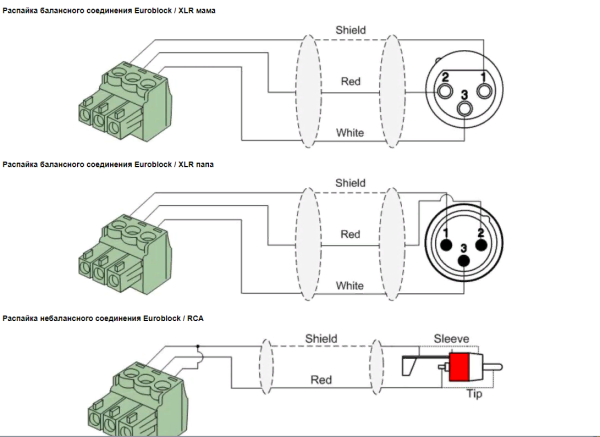 Распайка балансного соединения Euroblock / XLR мама

Shield
Red
White
2
1
3

Распайка балансного соединения Euroblock / XLR папа

Shield
Red
White
1
2
3

Распайка небалансного соединения Euroblock / RCA

Shield
Red
Sleeve
Tip